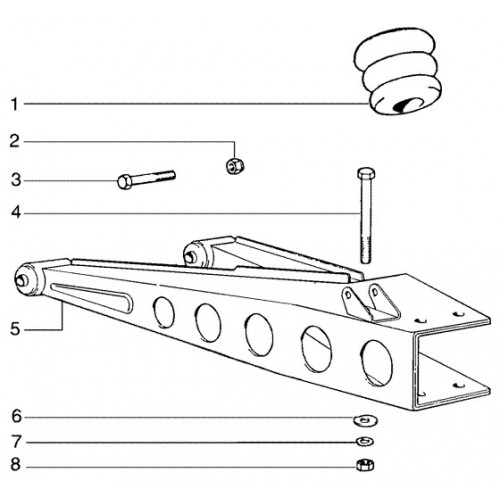 1
2
3
4
5
6
7
8